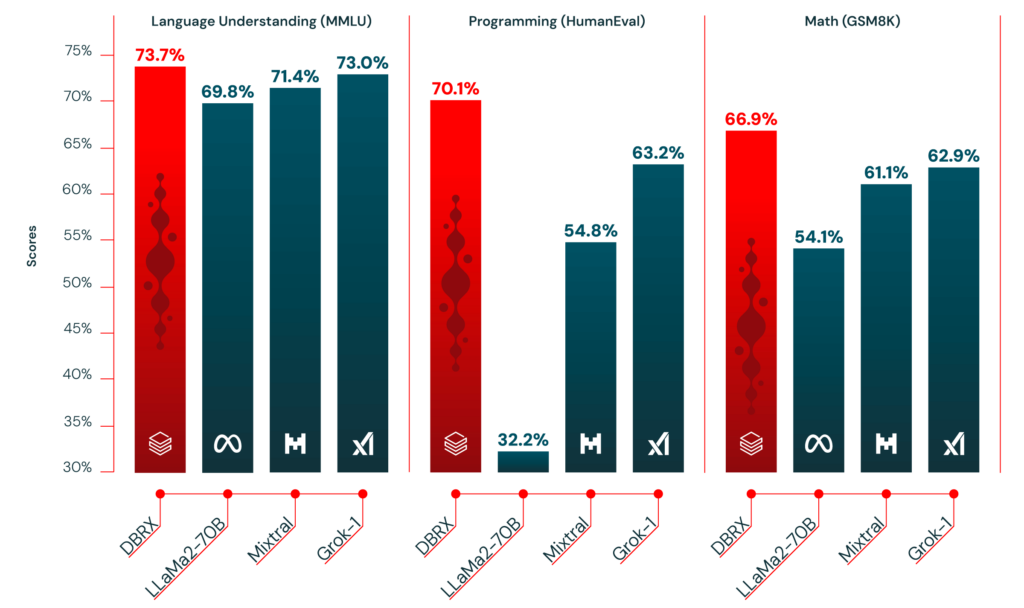 Language Understanding (MMLU)

Programming (HumanEval)

Math (GSM8K)

Scores

75%
70%
65%
60%
55%
50%
45%
40%
35%
30%

73.7%
69.8%
71.4%
73.0%

70.1%
32.2%
54.8%
63.2%

66.9%
54.1%
61.1%
62.9%

DBRX
LLaMa2-70B
Mixtral
Grok-1

DBRX
LLaMa2-70B
Mixtral
Grok-1

DBRX
LLaMa2-70B
Mixtral
Grok-1