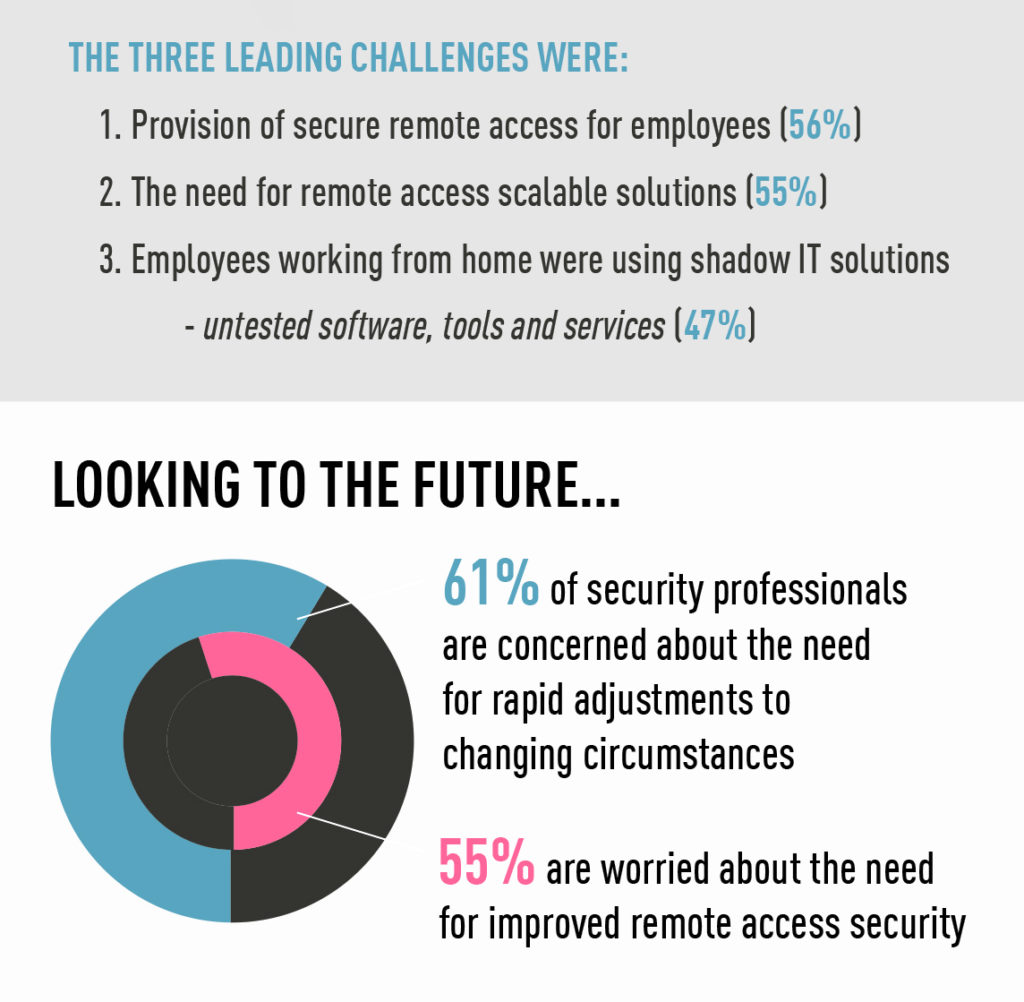 THE THREE LEADING CHALLENGES WERE:

1. Provision of secure remote access for employees (56%)

2. The need for remote access scalable solutions (55%)

3. Employees working from home were using shadow IT solutions - untested software, tools and services (47%)

LOOKING TO THE FUTURE...

61% of security professionals are concerned about the need for rapid adjustments to changing circumstances

55% are worried about the need for improved remote access security